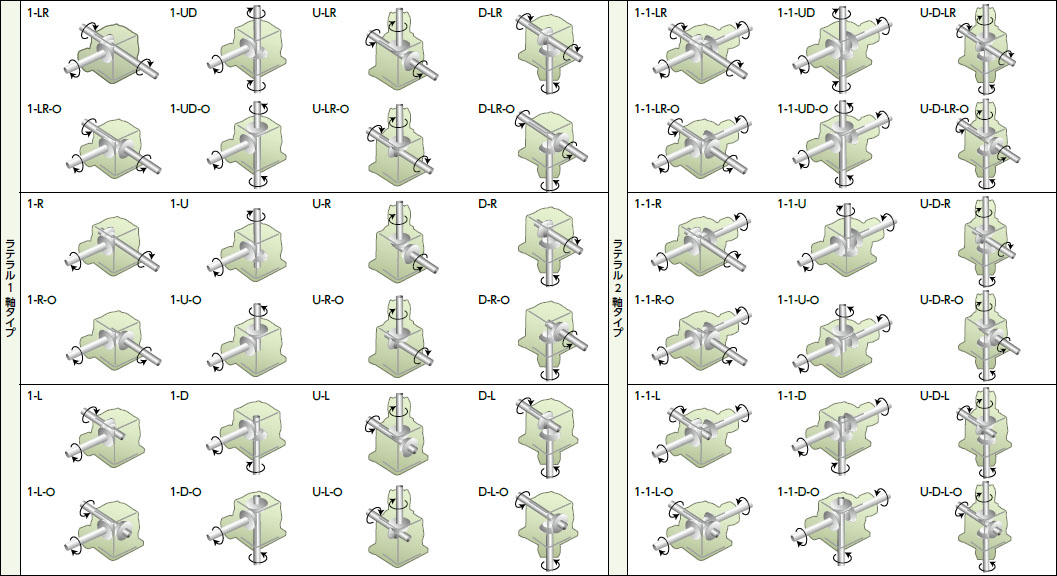 ラテラル1軸タイプ

1-LR
1-UD
U-LR
D-LR
1-LR-O
1-UD-O
U-LR-O
D-LR-O
1-R
1-U
U-R
D-R
1-R-O
1-U-O
U-R-O
D-R-O
1-L
1-D
U-L
D-L
1-L-O
1-D-O
U-L-O
D-L-O

ラテラル2軸タイプ

1-1-LR
1-1-UD
U-D-LR
1-1-LR-O
1-1-UD-O
U-D-LR-O
1-1-R
1-1-U
U-D-R
1-1-R-O
1-1-U-O
U-D-R-O
1-1-L
1-1-D
U-D-L
1-1-L-O
1-1-D-O
U-D-L-O