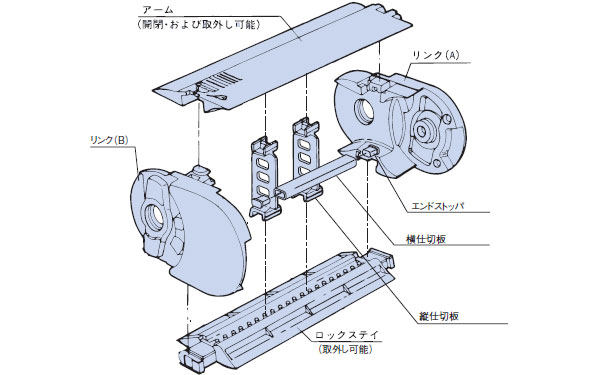 アーム
(開閉・および取外し可能)

リンク(A)

リンク(B)

エンドストッパ

横仕切板

縦仕切板

ロックステイ
(取外し可能)