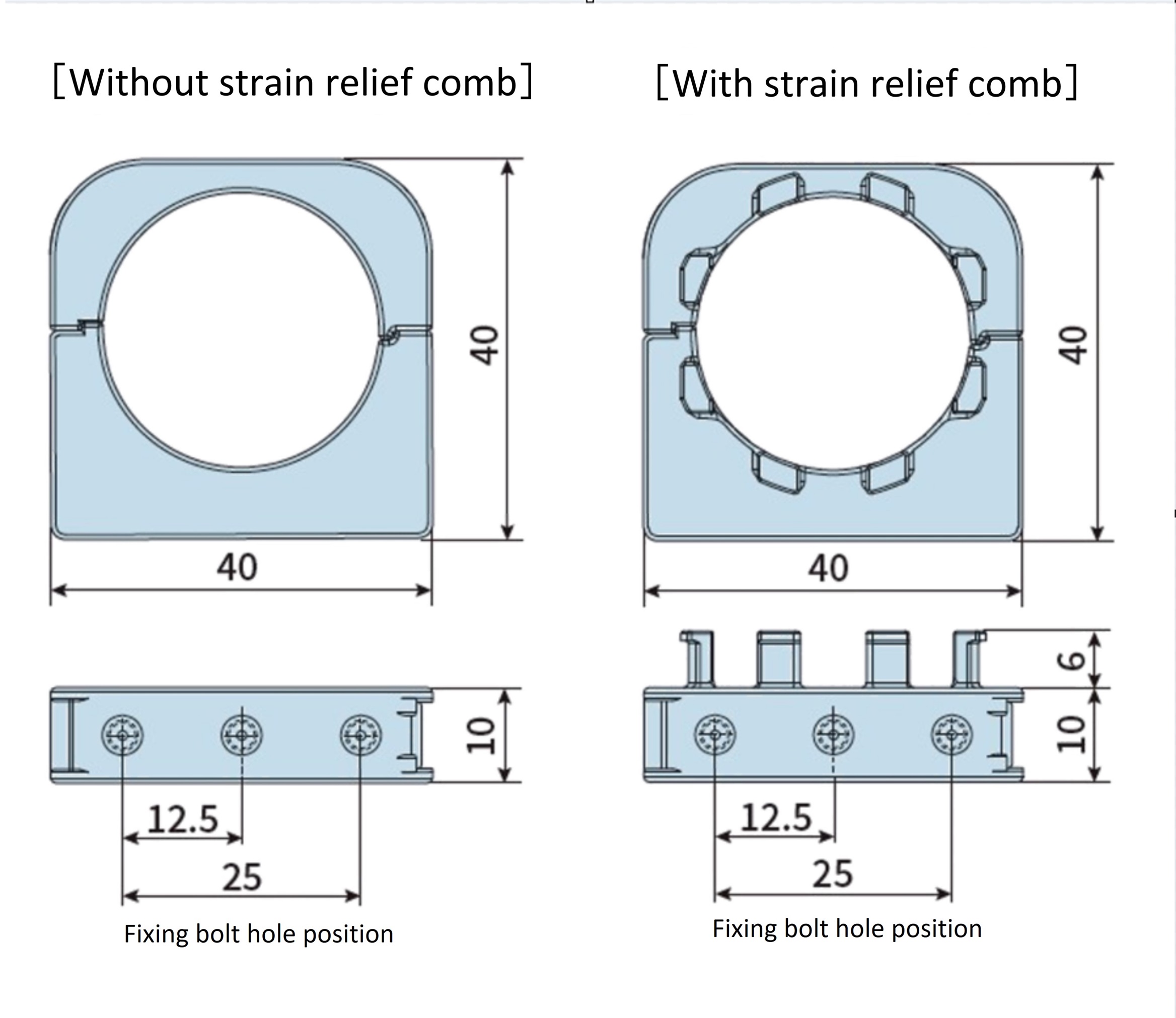 ［Without strain relief comb］

40

40

10

12.5

25

Fixing bolt hole position

［With strain relief comb］

40

40

6

10

12.5

25

Fixing bolt hole position