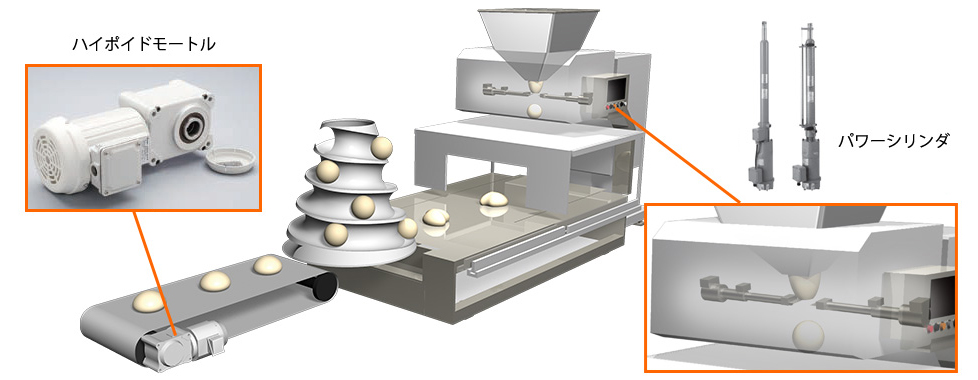 ハイポイドモートル

パワーシリンダ